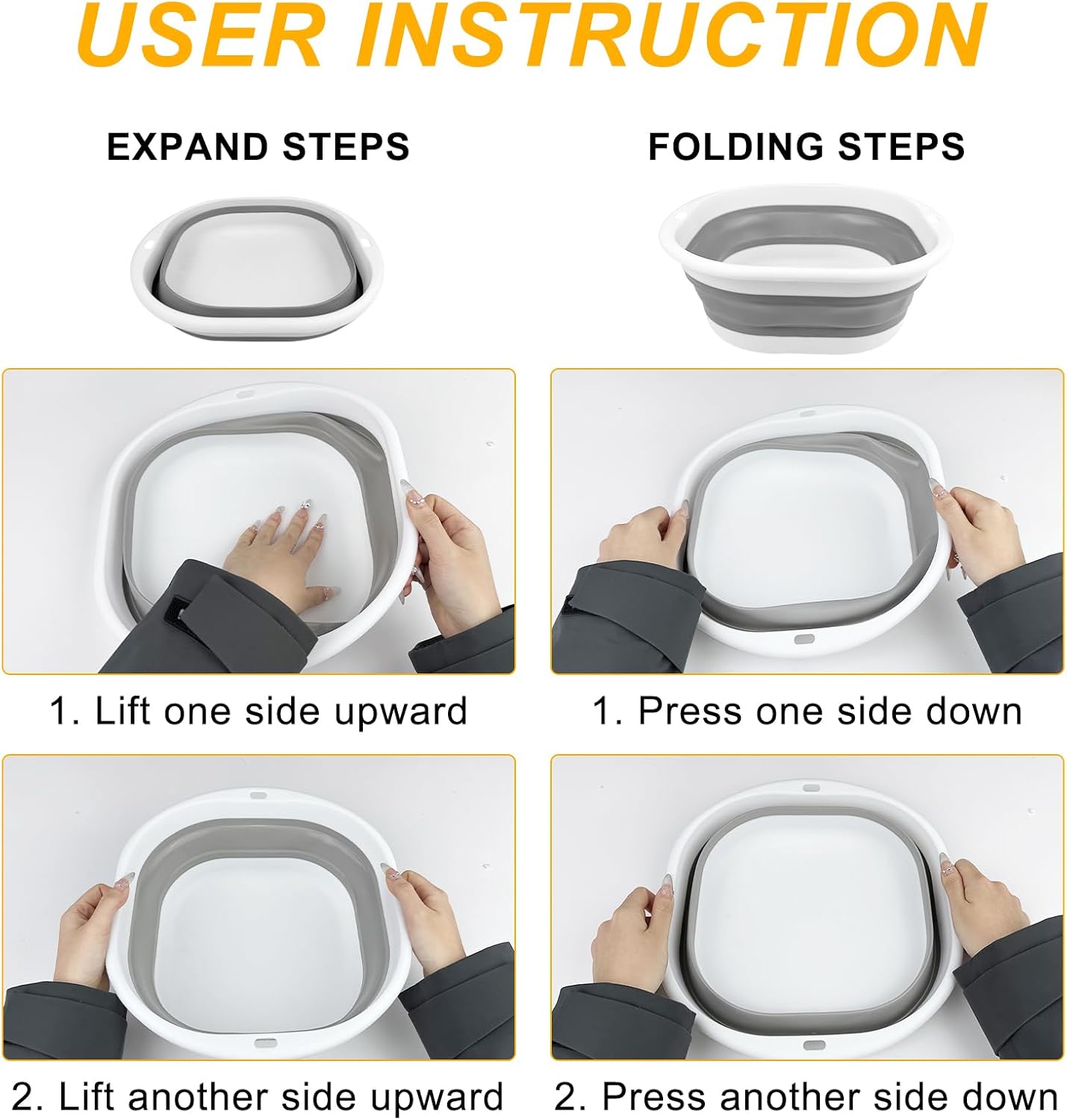 USER INSTRUCTION

EXPAND STEPS

1. Lift one side upward

2. Lift another side upward

FOLDING STEPS

1. Press one side down

2. Press another side down